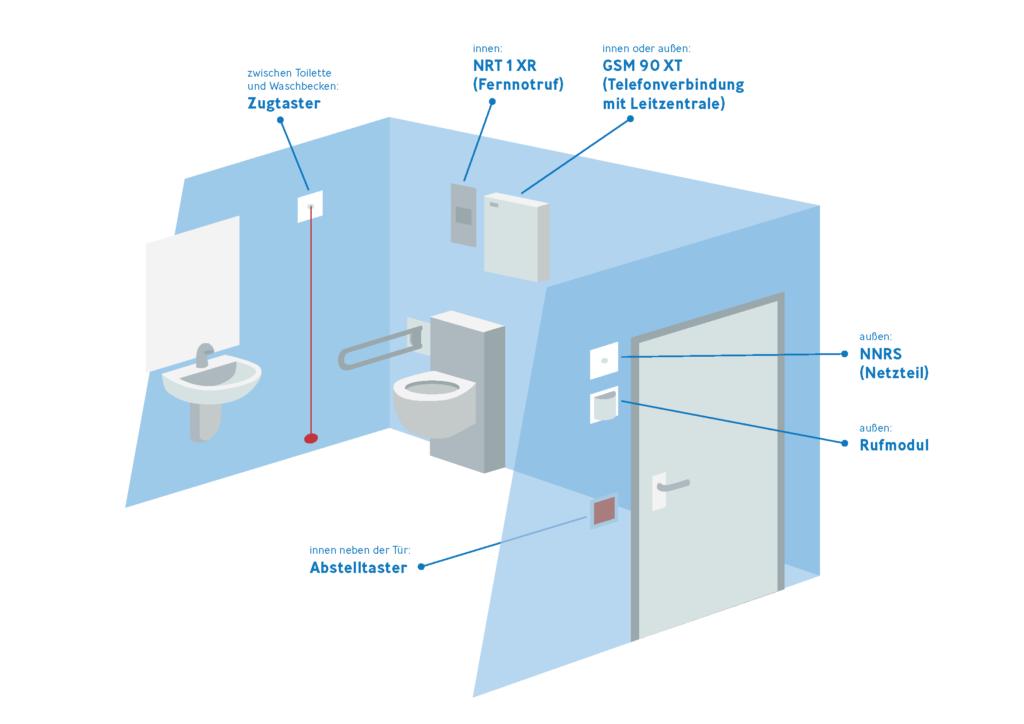 zwischen Toilette und Waschbecken:
Zugtaster

innen:
NRT 1 XR
(Fernnotruf)

innen oder außen:
GSM 90 XT
(Telefonverbindung mit Leitzentrale)

außen:
NNRS
(Netzteil)

außen:
Rufmodul

innen neben der Tür:
Abstelltaster